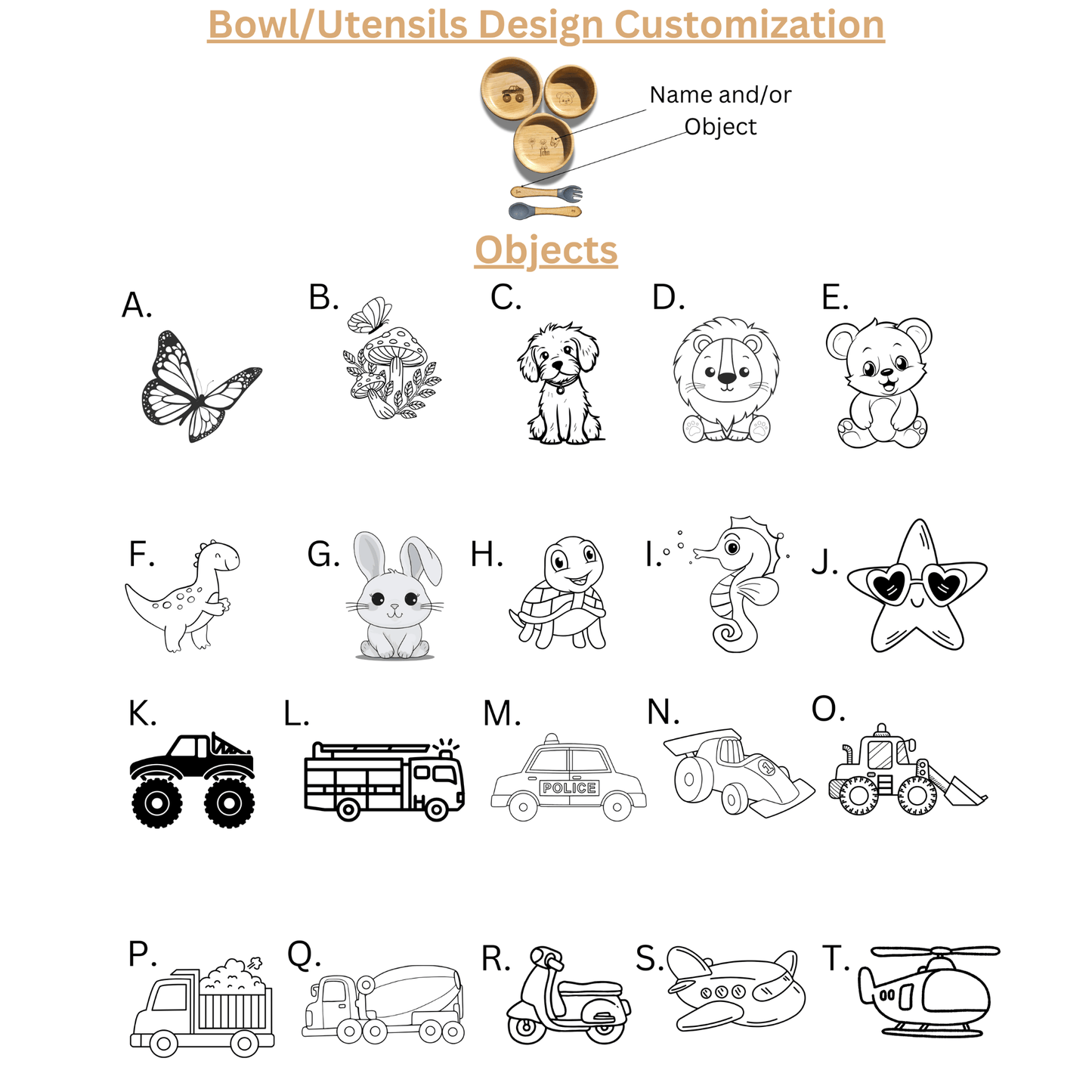 Bowl/Utensils Design Customization

Name and/or Object

Objects

A.

B.

C.

D.

E.

F.

G.

H.

I.

J.

K.

L.

M.

POLICE

N.

1

O.

P.

Q.

R.

S.

T.